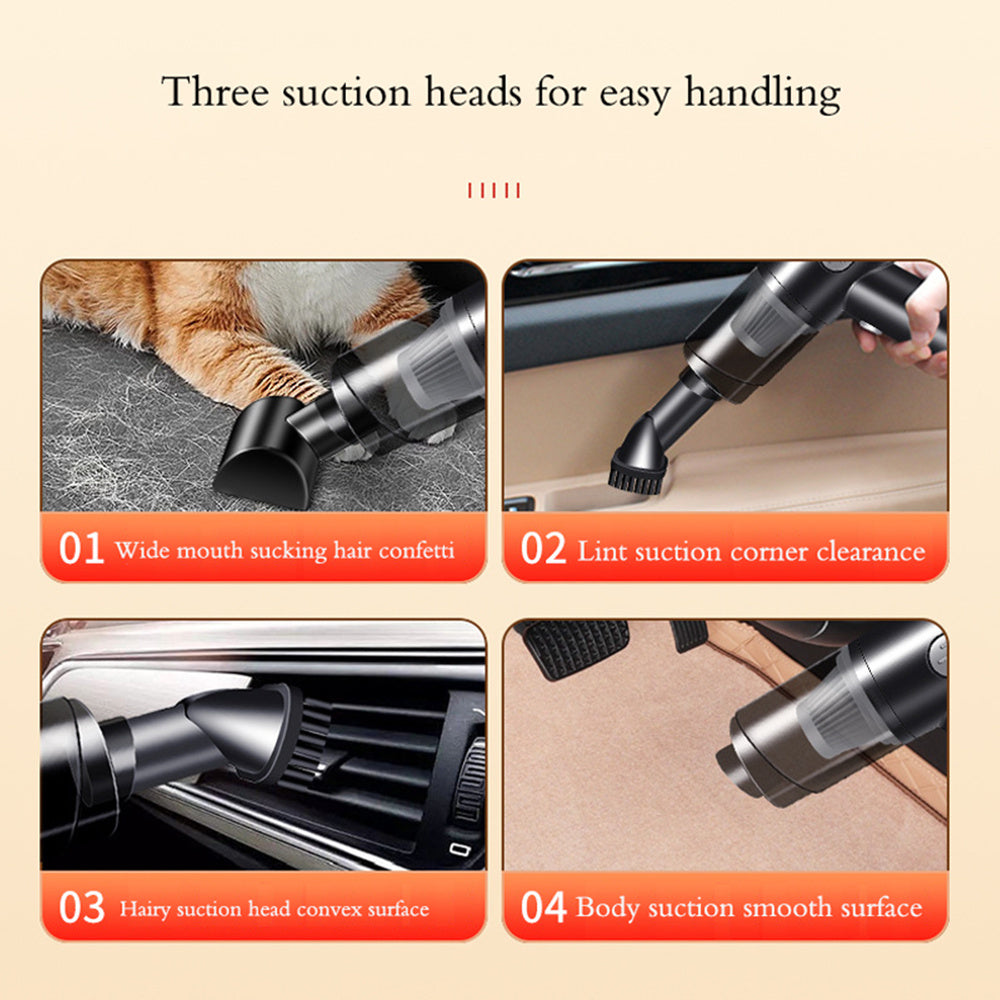 Three suction heads for easy handling

01 Wide mouth sucking hair confetti

02 Lint suction corner clearance

03 Hairy suction head convex surface

04 Body suction smooth surface