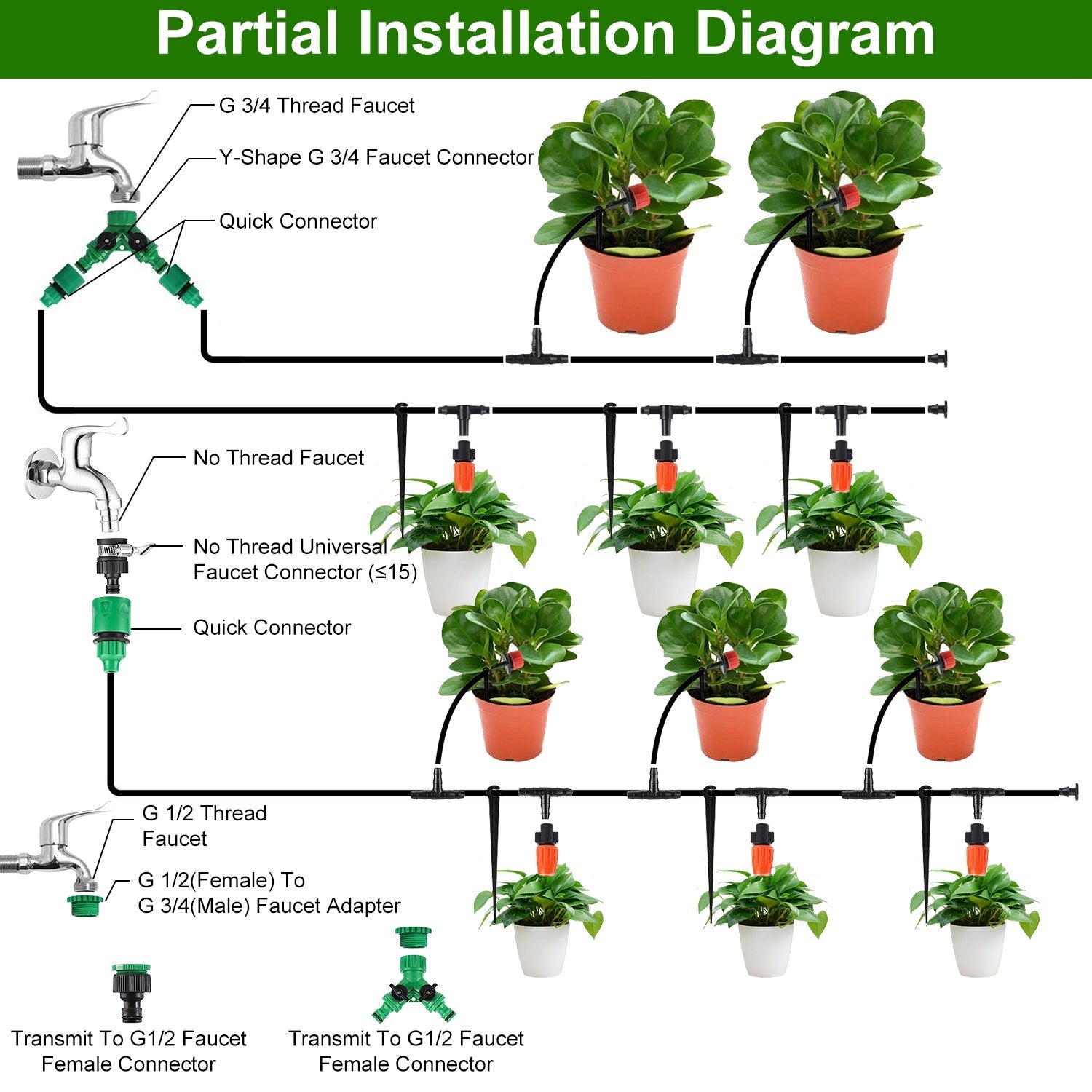 Partial Installation Diagram

G 3/4 Thread Faucet

Y-Shape G 3/4 Faucet Connector

Quick Connector

No Thread Faucet

No Thread Universal Faucet Connector (≤15)

Quick Connector

G 1/2 Thread Faucet

G 1/2(Female) To G 3/4(Male) Faucet Adapter

Transmit To G1/2 Faucet Female Connector

Transmit To G1/2 Faucet Female Connector